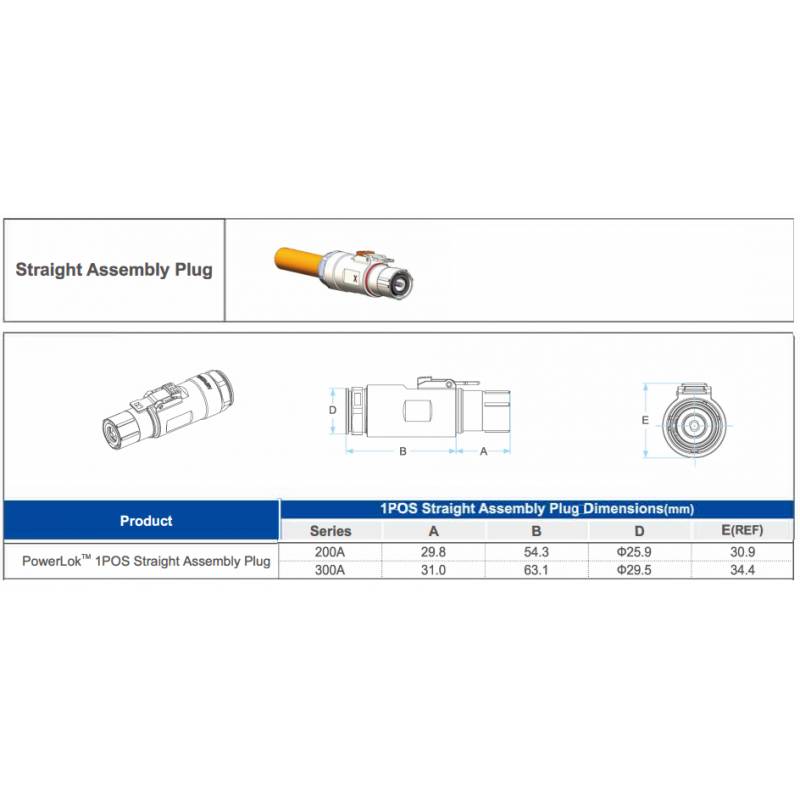 Straight Assembly Plug

X

D

B

A

E

| Product | 1POS Straight Assembly Plug Dimensions(mm) | | | | |
|---|---|---|---|---|---|
| | Series | A | B | D | E(REF) |
| PowerLok™ 1POS Straight Assembly Plug | 200A | 29.8 | 54.3 | Φ25.9 | 30.9 |
| | 300A | 31.0 | 63.1 | Φ29.5 | 34.4 |