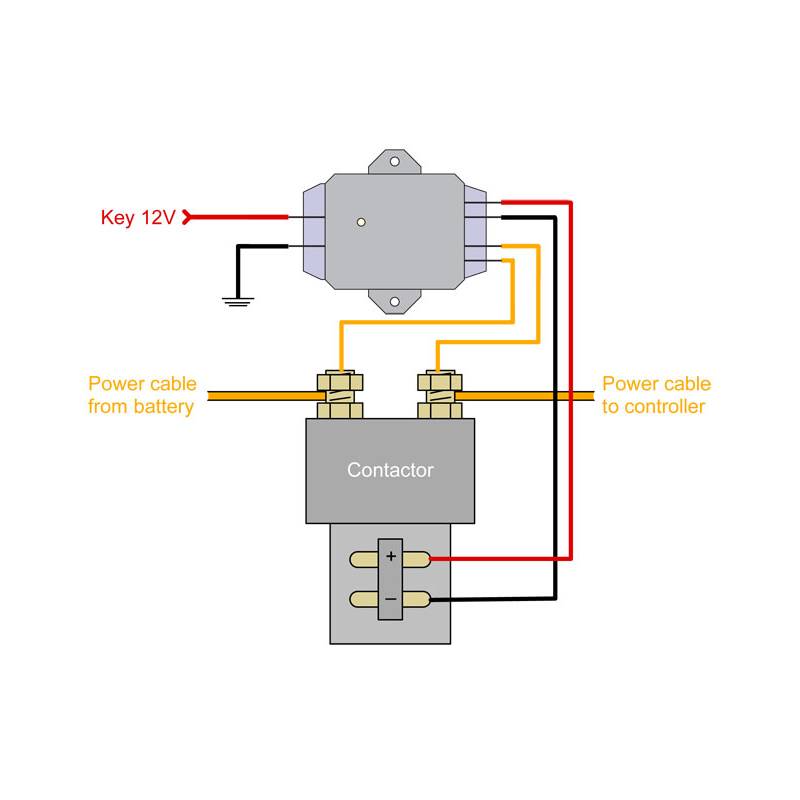 Key 12V

Power cable from battery

Power cable to controller

Contactor

+

−